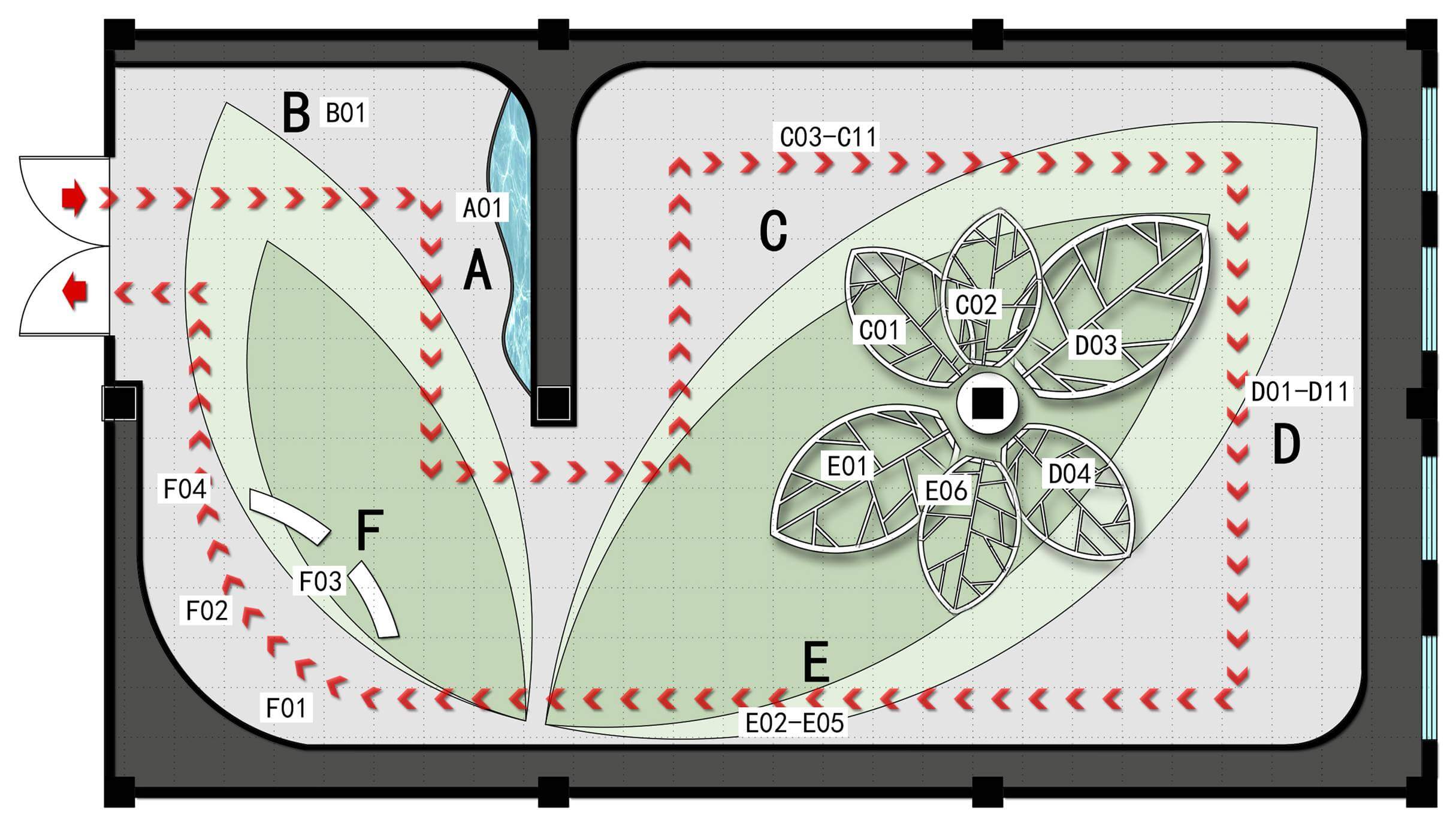 B B01

C03-C11

A01

A

C

C02

C01

D03

D01-D11

D

E01

E06

D04

F04

F

F03

F02

E

F01

E02-E05